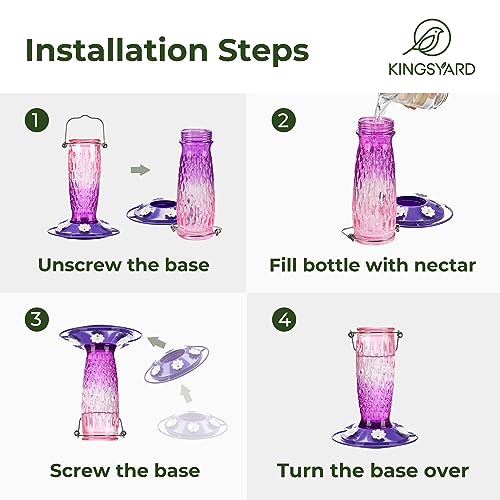 Installation Steps

KINGSYARD

1

Unscrew the base

2

Fill bottle with nectar

3

Screw the base

4

Turn the base over