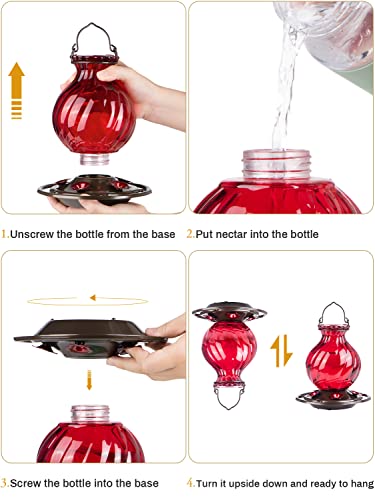 1.Unscrew the bottle from the base

2.Put nectar into the bottle

3.Screw the bottle into the base

4.Turn it upside down and ready to hang