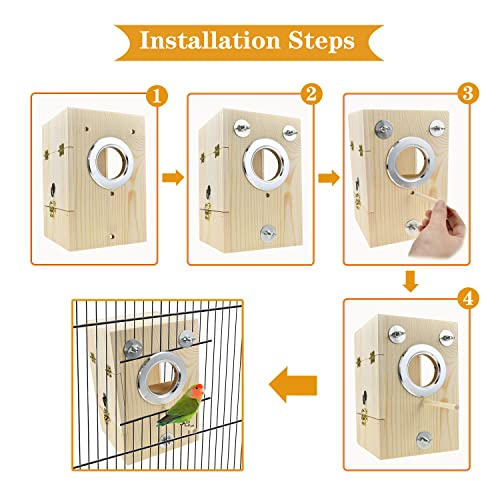 Installation Steps

1

2

3

4