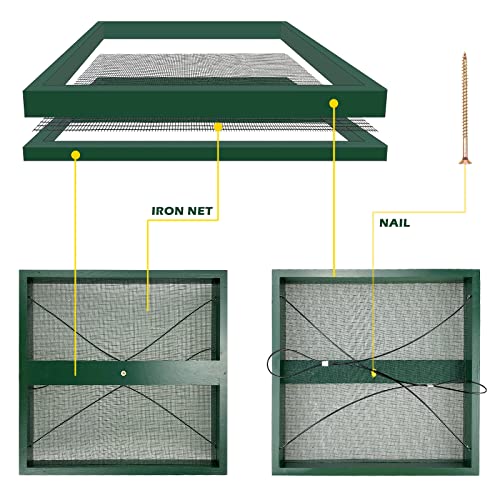 IRON NET

NAIL