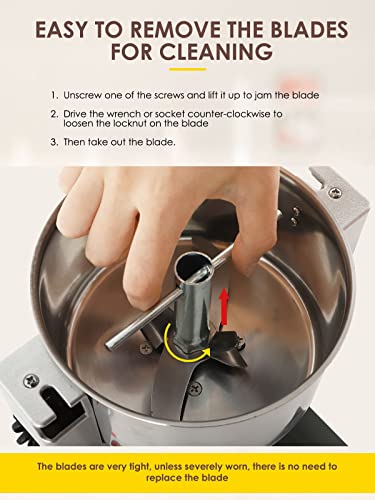 EASY TO REMOVE THE BLADES FOR CLEANING

1. Unscrew one of the screws and lift it up to jam the blade

2. Drive the wrench or socket counter-clockwise to loosen the locknut on the blade

3. Then take out the blade.

The blades are very tight, unless severely worn, there is no need to replace the blade