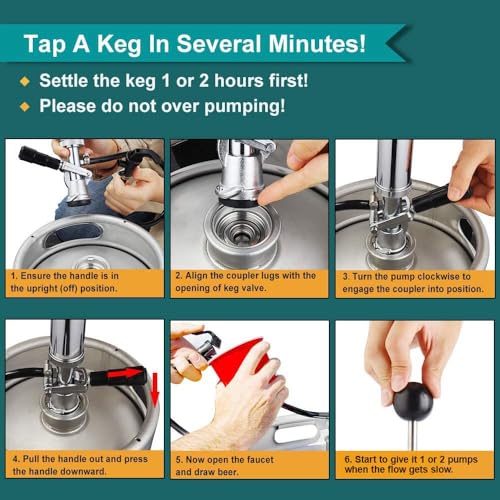 Tap A Keg In Several Minutes!

◆ Settle the keg 1 or 2 hours first!
◆ Please do not over pumping!

1. Ensure the handle is in the upright (off) position.

2. Align the coupler lugs with the opening of keg valve.

3. Turn the pump clockwise to engage the coupler into position.

4. Pull the handle out and press the handle downward.

5. Now open the faucet and draw beer.

6. Start to give it 1 or 2 pumps when the flow gets slow.