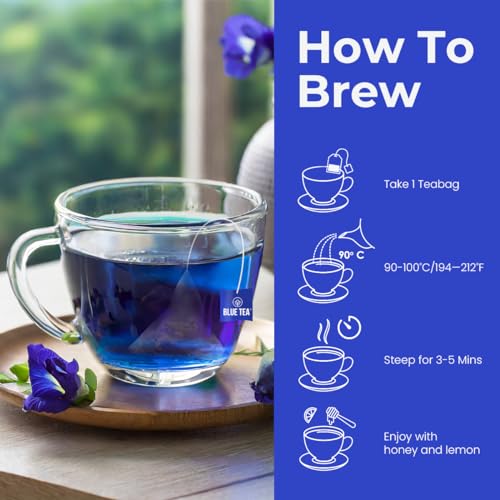 BLUE TEA

How To Brew

Take 1 Teabag

90° C

90-100°C/194–212°F

Steep for 3-5 Mins

Enjoy with honey and lemon