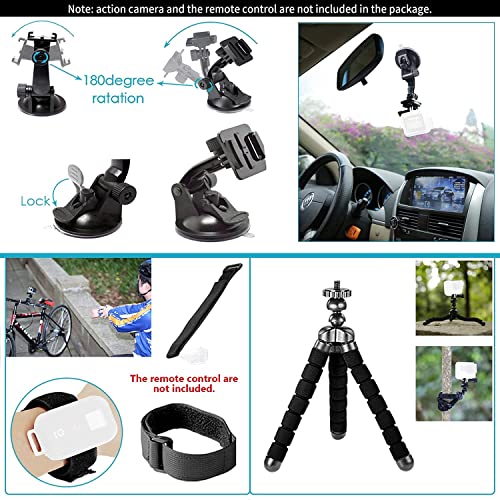 Note: action camera and the remote control are not included in the package.

180degree ratation

Lock

The remote control are not included.