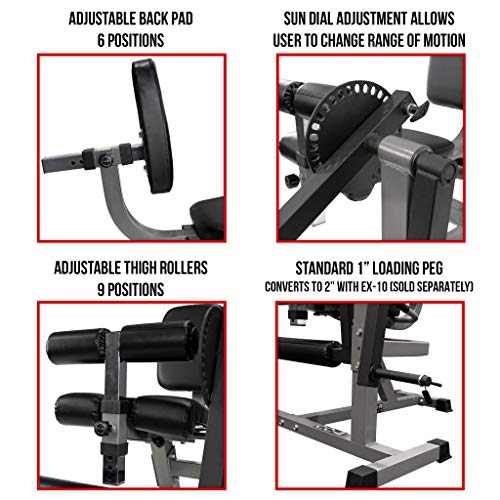 ADJUSTABLE BACK PAD
6 POSITIONS

SUN DIAL ADJUSTMENT ALLOWS
USER TO CHANGE RANGE OF MOTION

ADJUSTABLE THIGH ROLLERS
9 POSITIONS

STANDARD 1" LOADING PEG
CONVERTS TO 2" WITH EX-10 (SOLD SEPARATELY)