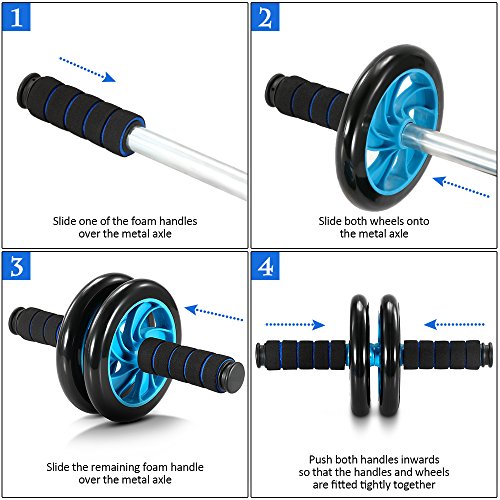 1

Slide one of the foam handles over the metal axle

2

Slide both wheels onto the metal axle

3

Slide the remaining foam handle over the metal axle

4

Push both handles inwards so that the handles and wheels are fitted tightly together