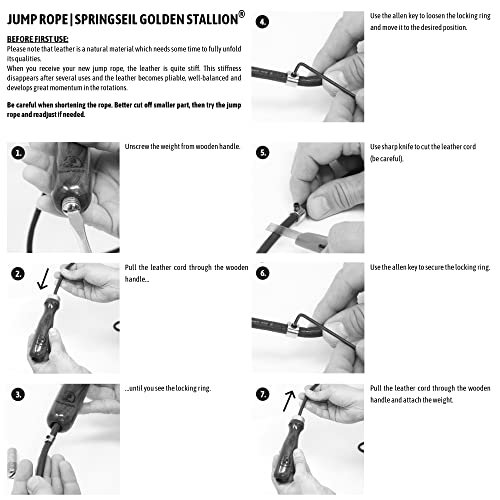 JUMP ROPE | SPRINGSEIL GOLDEN STALLION®

BEFORE FIRST USE:
Please note that leather is a natural material which needs some time to fully unfold its qualities.
When you receive your new jump rope, the leather is quite stiff. This stiffness disappears after several uses and the leather becomes pliable, well-balanced and develops great momentum in the rotations.

Be careful when shortening the rope. Better cut off smaller part, then try the jump rope and readjust if needed.

1. Unscrew the weight from wooden handle.

2. Pull the leather cord through the wooden handle...

3. ...until you see the locking ring.

4. Use the allen key to loosen the locking ring and move it to the desired position.

5. Use sharp knife to cut the leather cord (be careful).

6. Use the allen key to secure the locking ring.

7. Pull the leather cord through the wooden handle and attach the weight.