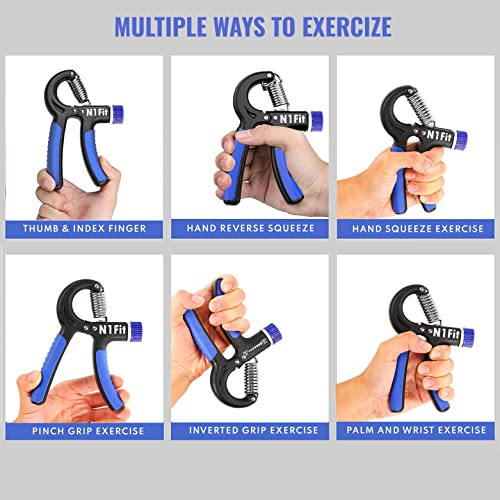 MULTIPLE WAYS TO EXERCIZE

N1Fit

THUMB & INDEX FINGER

N1Fit

HAND REVERSE SQUEEZE

N1Fit

HAND SQUEEZE EXERCISE

N1Fit

PINCH GRIP EXERCISE

INVERTED GRIP EXERCISE

N1Fit

PALM AND WRIST EXERCISE