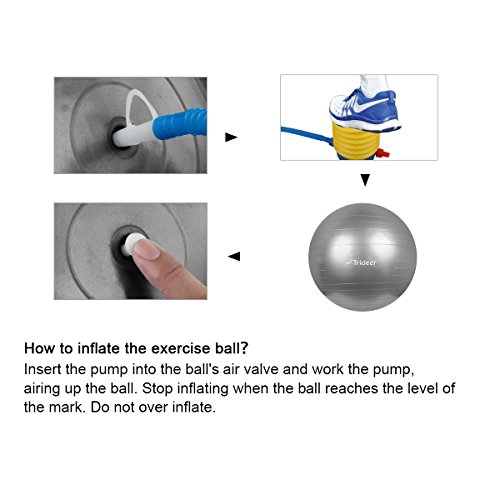 Trideer

How to inflate the exercise ball?

Insert the pump into the ball's air valve and work the pump, airing up the ball. Stop inflating when the ball reaches the level of the mark. Do not over inflate.