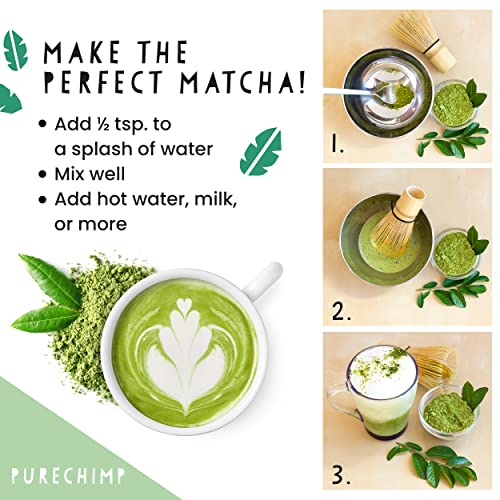 MAKE THE PERFECT MATCHA!

• Add ½ tsp. to a splash of water
• Mix well
• Add hot water, milk, or more

PURECHIMP

1.

2.

3.