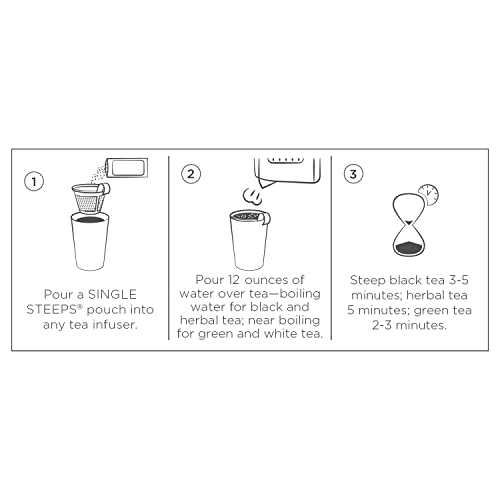 1

Pour a SINGLE STEEPS® pouch into any tea infuser.

2

Pour 12 ounces of water over tea—boiling water for black and herbal tea; near boiling for green and white tea.

3

Steep black tea 3-5 minutes; herbal tea 5 minutes; green tea 2-3 minutes.