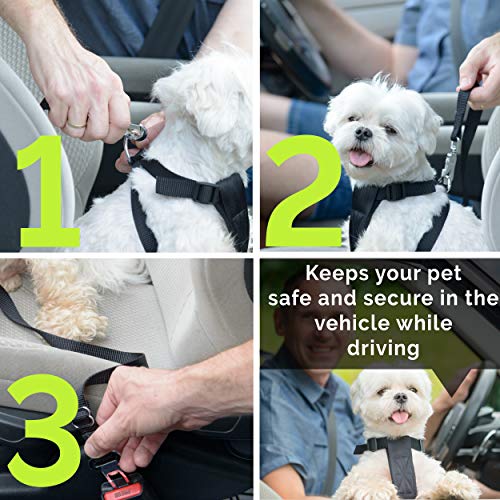 1

2

3

Keeps your pet safe and secure in the vehicle while driving