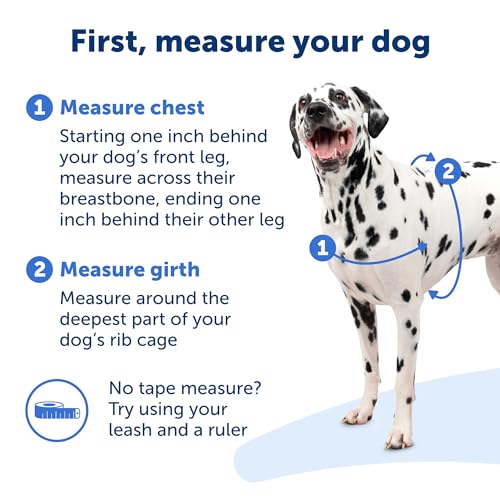 First, measure your dog

1 Measure chest

Starting one inch behind your dog's front leg, measure across their breastbone, ending one inch behind their other leg

2 Measure girth

Measure around the deepest part of your dog's rib cage

No tape measure? Try using your leash and a ruler

1

2