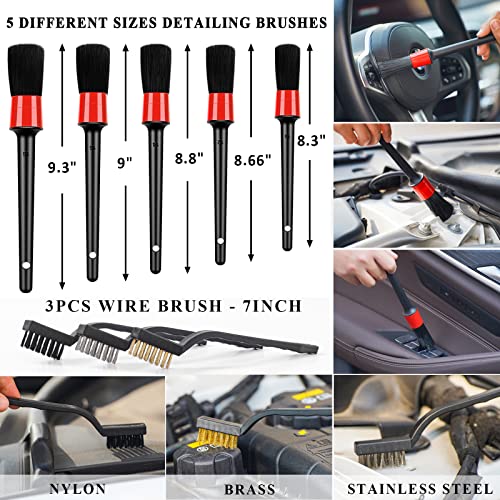 5 DIFFERENT SIZES DETAILING BRUSHES

9.3"

9"

8.8"

8.66"

8.3"

3PCS WIRE BRUSH - 7INCH

NYLON

BRASS

STAINLESS STEEL