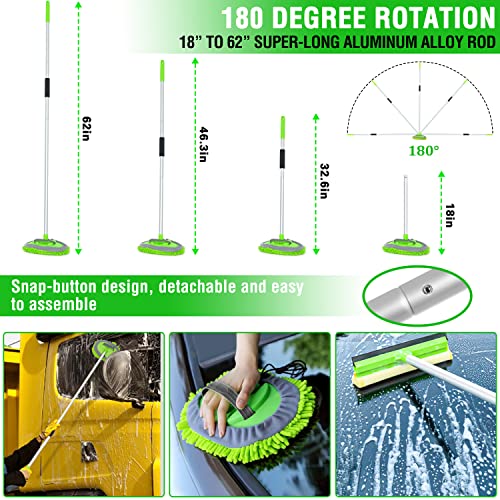 180 DEGREE ROTATION
18" TO 62" SUPER-LONG ALUMINUM ALLOY ROD

62in

46.3in

32.6in

180°

18in

Snap-button design, detachable and easy to assemble