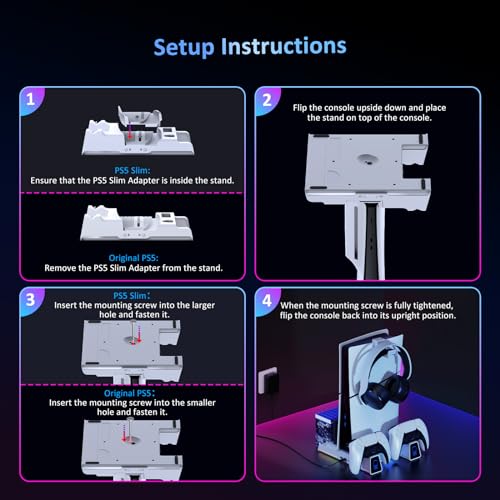 Setup Instructions

1

PS5 Slim:
Ensure that the PS5 Slim Adapter is inside the stand.

Original PS5:
Remove the PS5 Slim Adapter from the stand.

2

Flip the console upside down and place the stand on top of the console.

3

PS5 Slim:
Insert the mounting screw into the larger hole and fasten it.

Original PS5:
Insert the mounting screw into the smaller hole and fasten it.

4

When the mounting screw is fully tightened, flip the console back into its upright position.