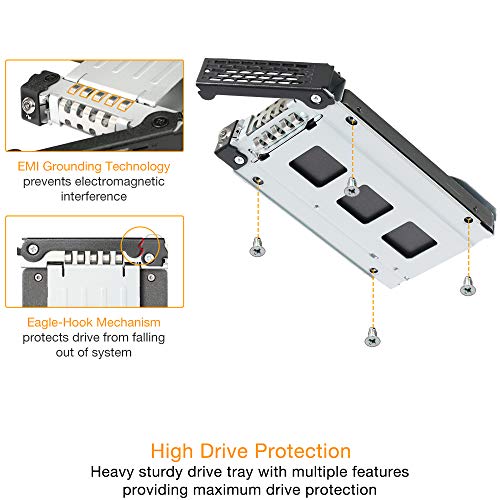 EMI Grounding Technology
prevents electromagnetic interference

Eagle-Hook Mechanism
protects drive from falling out of system

High Drive Protection
Heavy sturdy drive tray with multiple features providing maximum drive protection