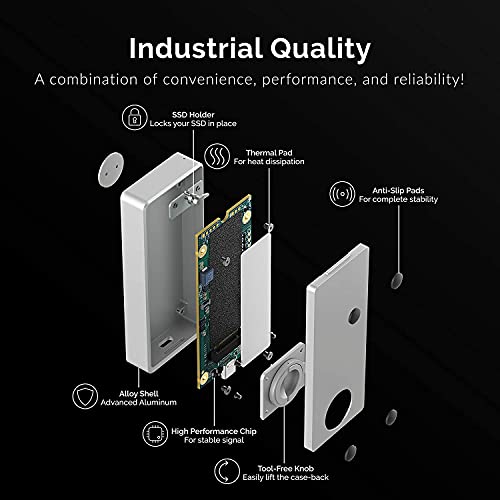 Industrial Quality
A combination of convenience, performance, and reliability!

SSD Holder
Locks your SSD in place

Thermal Pad
For heat dissipation

Anti-Slip Pads
For complete stability

Alloy Shell
Advanced Aluminum

High Performance Chip
For stable signal

Tool-Free Knob
Easily lift the case-back