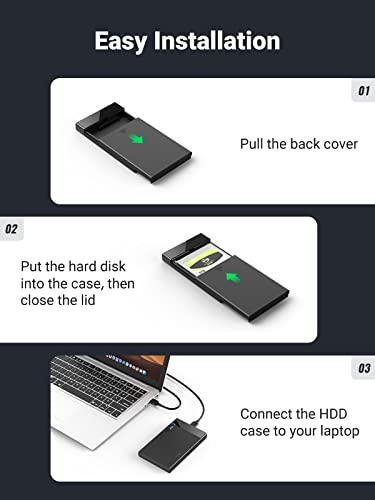 Easy Installation

01

Pull the back cover

02

Put the hard disk into the case, then close the lid

03

Connect the HDD case to your laptop