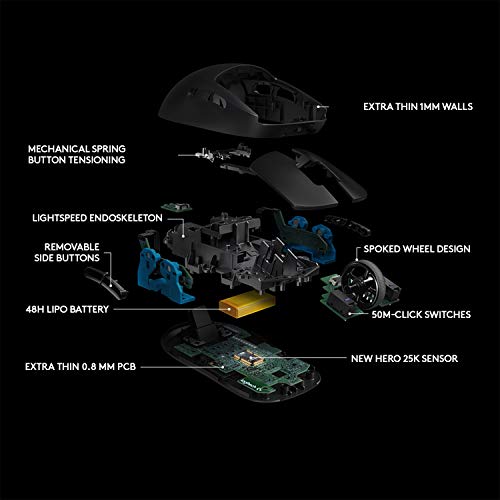 EXTRA THIN 1MM WALLS

MECHANICAL SPRING BUTTON TENSIONING

LIGHTSPEED ENDOSKELETON

REMOVABLE SIDE BUTTONS

SPOKED WHEEL DESIGN

48H LIPO BATTERY

50M-CLICK SWITCHES

NEW HERO 25K SENSOR

EXTRA THIN 0.8 MM PCB