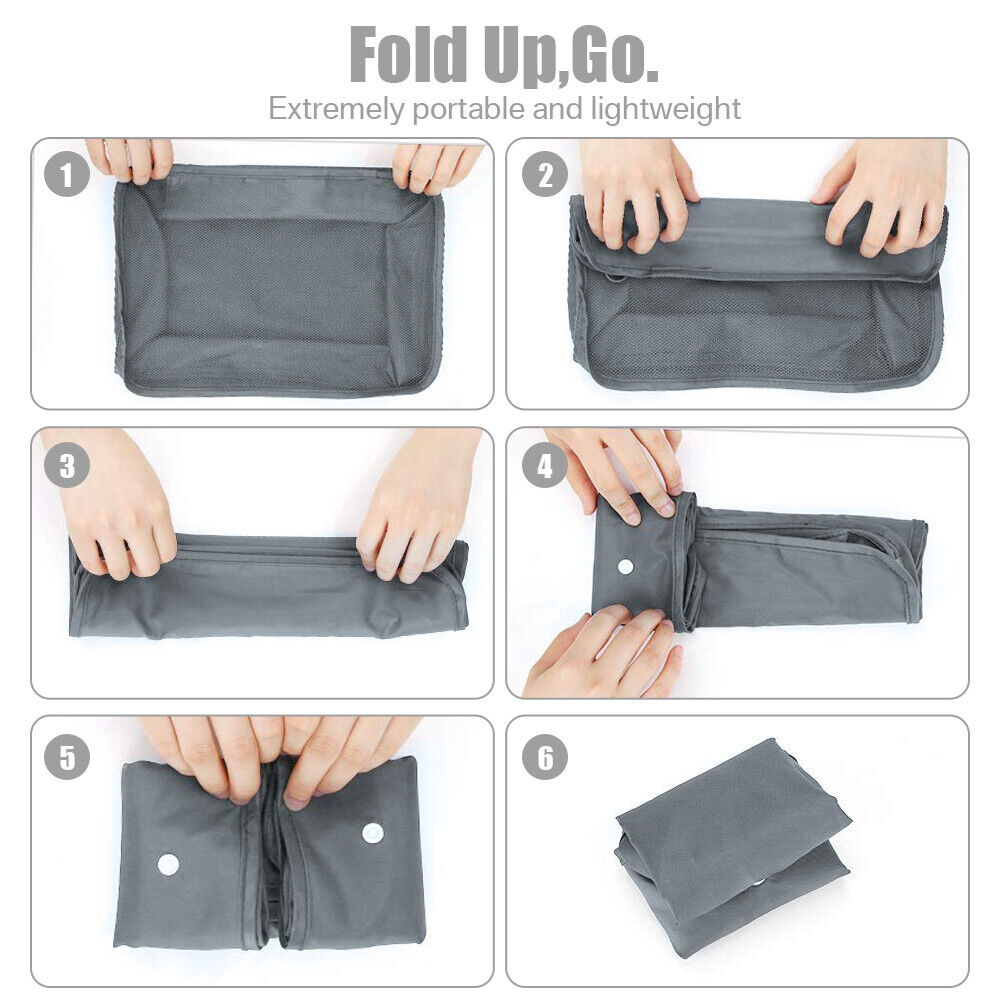 Fold Up,Go.

Extremely portable and lightweight

1

2

3

4

5

6