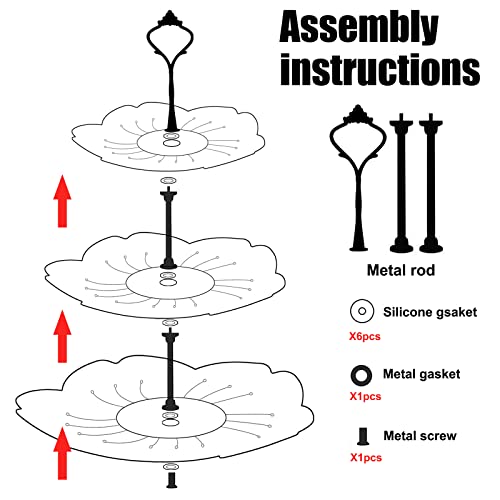 Assembly instructions

Metal rod

Silicone gsaket
X6pcs

Metal gasket
X1pcs

Metal screw
X1pcs