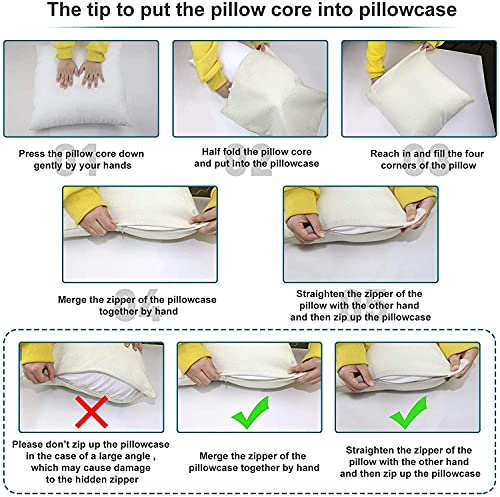 The tip to put the pillow core into pillowcase

01
Press the pillow core down gently by your hands

02
Half fold the pillow core and put into the pillowcase

03
Reach in and fill the four corners of the pillow

04
Merge the zipper of the pillowcase together by hand

05
Straighten the zipper of the pillow with the other hand and then zip up the pillowcase

Please don't zip up the pillowcase in the case of a large angle , which may cause damage to the hidden zipper

Merge the zipper of the pillowcase together by hand

Straighten the zipper of the pillow with the other hand and then zip up the pillowcase