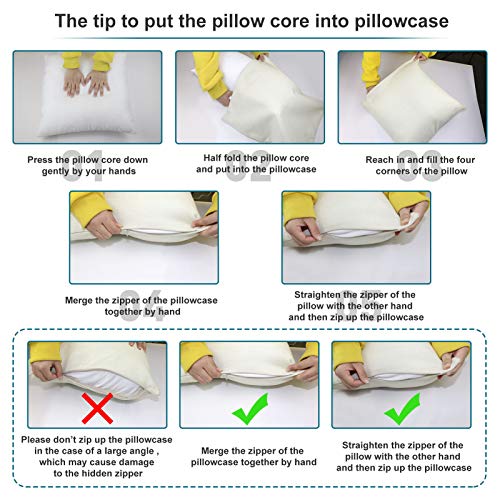 The tip to put the pillow core into pillowcase

01
Press the pillow core down gently by your hands

02
Half fold the pillow core and put into the pillowcase

03
Reach in and fill the four corners of the pillow

04
Merge the zipper of the pillowcase together by hand

05
Straighten the zipper of the pillow with the other hand and then zip up the pillowcase

Please don't zip up the pillowcase in the case of a large angle , which may cause damage to the hidden zipper

Merge the zipper of the pillowcase together by hand

Straighten the zipper of the pillow with the other hand and then zip up the pillowcase