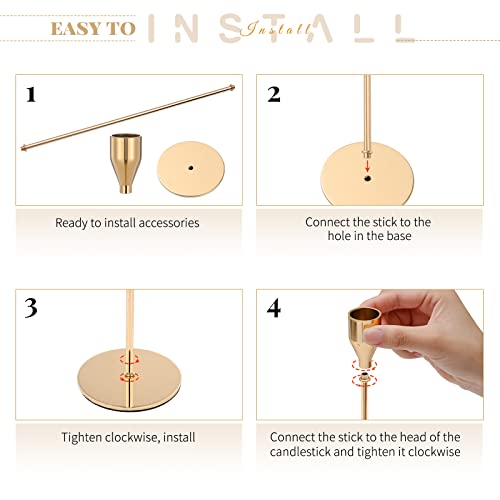 EASY TO INSTALL Install

1

Ready to install accessories

2

Connect the stick to the hole in the base

3

Tighten clockwise, install

4

Connect the stick to the head of the candlestick and tighten it clockwise