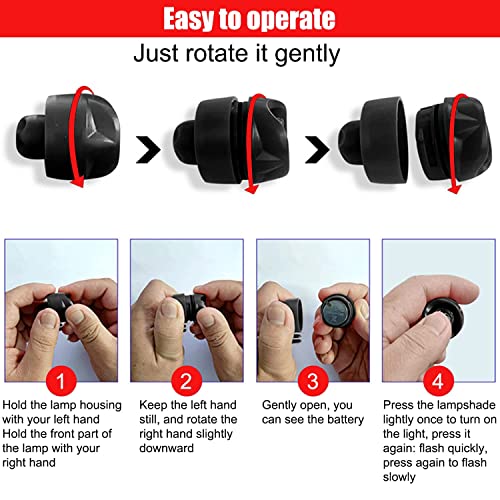 Easy to operate

Just rotate it gently

1

Hold the lamp housing with your left hand Hold the front part of the lamp with your right hand

2

Keep the left hand still, and rotate the right hand slightly downward

3

Gently open, you can see the battery

4

Press the lampshade lightly once to turn on the light, press it again: flash quickly, press again to flash slowly