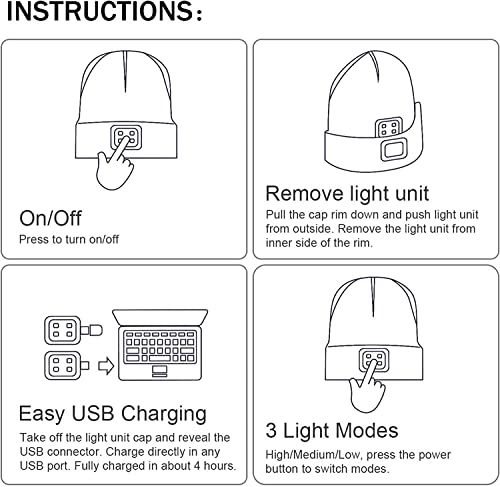 INSTRUCTIONS:

On/Off
Press to turn on/off

Remove light unit
Pull the cap rim down and push light unit from outside. Remove the light unit from inner side of the rim.

Easy USB Charging
Take off the light unit cap and reveal the USB connector. Charge directly in any USB port. Fully charged in about 4 hours.

3 Light Modes
High/Medium/Low, press the power button to switch modes.