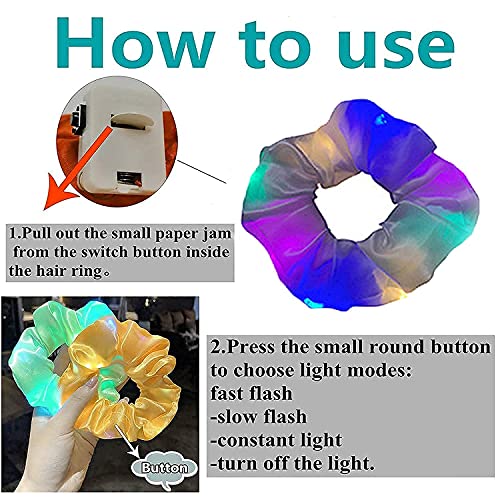 How to use

1.Pull out the small paper jam from the switch button inside the hair ring。

Button

2.Press the small round button to choose light modes:
fast flash
-slow flash
-constant light
-turn off the light.