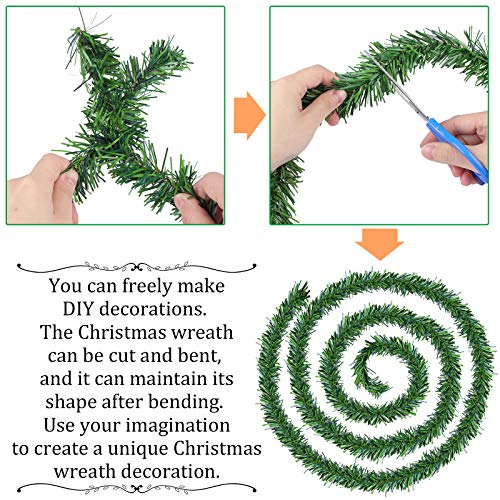 You can freely make DIY decorations. The Christmas wreath can be cut and bent, and it can maintain its shape after bending. Use your imagination to create a unique Christmas wreath decoration.