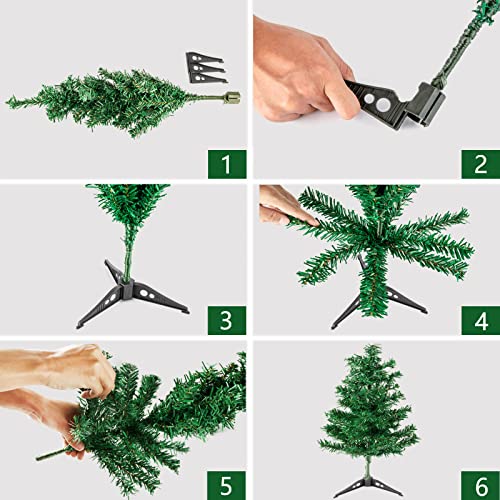 1

2

3

4

5

6