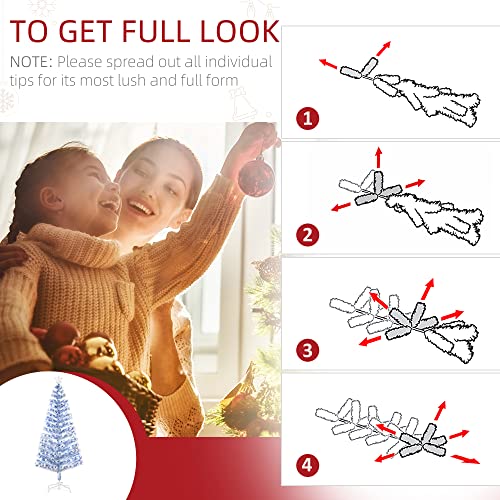 TO GET FULL LOOK

NOTE: Please spread out all individual tips for its most lush and full form

1

2

3

4