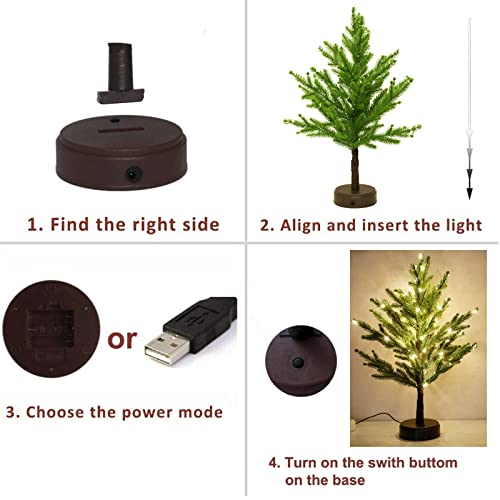 1. Find the right side

2. Align and insert the light

or

3. Choose the power mode

4. Turn on the swith buttom on the base