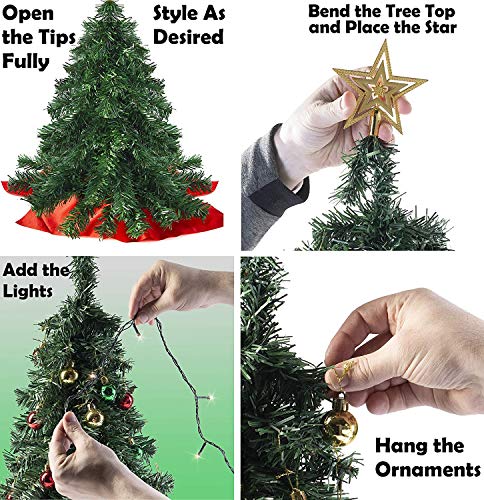 Open the Tips Fully

Style As Desired

Bend the Tree Top and Place the Star

Add the Lights

Hang the Ornaments