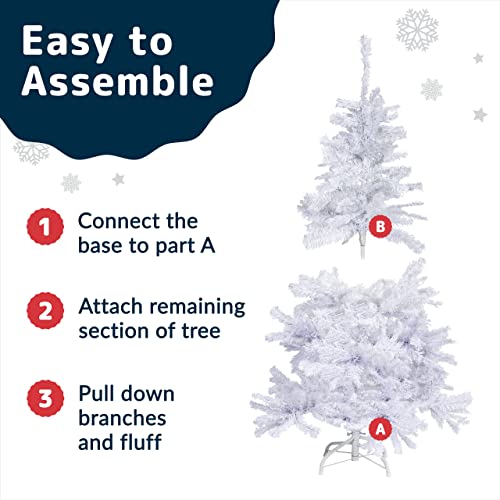 Easy to Assemble

1 Connect the base to part A

2 Attach remaining section of tree

3 Pull down branches and fluff

B

A