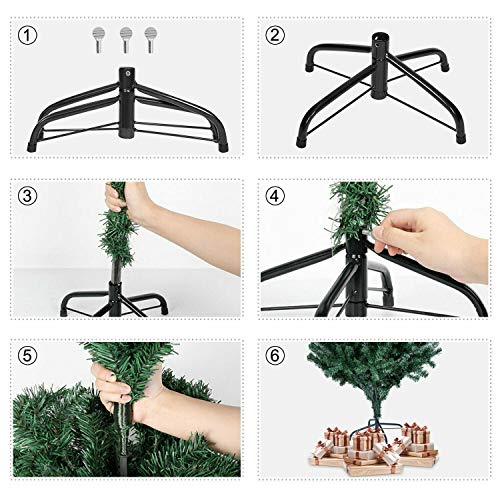 ①

②

③

④

⑤

⑥