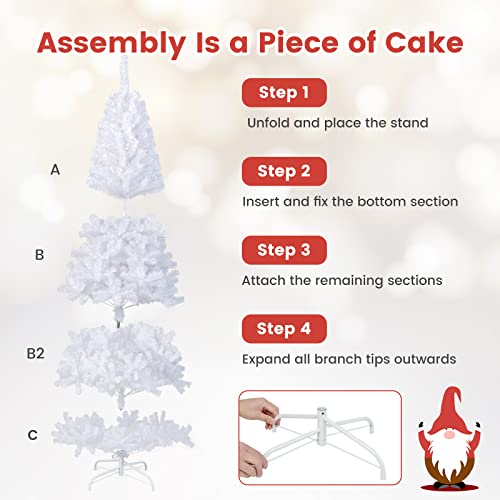 Assembly Is a Piece of Cake

A

B

B2

C

Step 1

Unfold and place the stand

Step 2

Insert and fix the bottom section

Step 3

Attach the remaining sections

Step 4

Expand all branch tips outwards