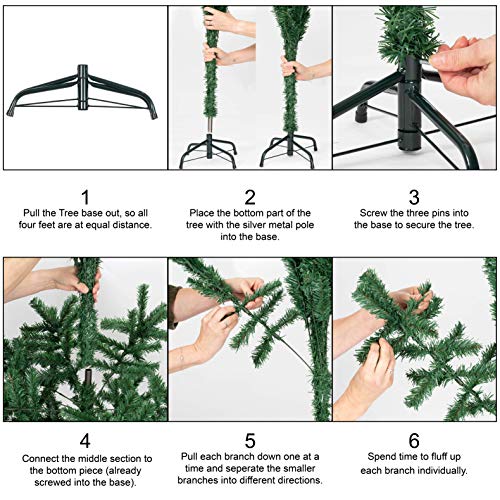 1
Pull the Tree base out, so all four feet are at equal distance.

2
Place the bottom part of the tree with the silver metal pole into the base.

3
Screw the three pins into the base to secure the tree.

4
Connect the middle section to the bottom piece (already screwed into the base).

5
Pull each branch down one at a time and seperate the smaller branches into different directions.

6
Spend time to fluff up each branch individually.