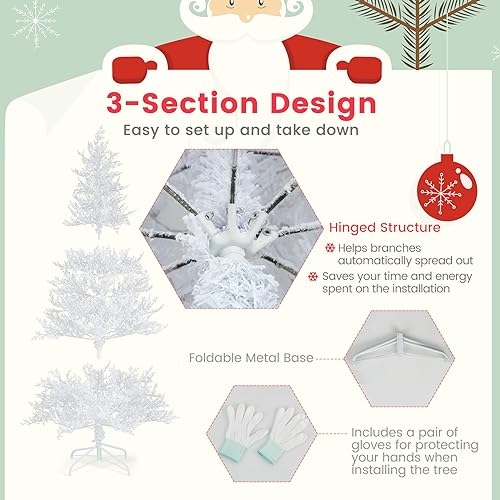 3-Section Design
Easy to set up and take down

Hinged Structure
Helps branches automatically spread out
Saves your time and energy spent on the installation

Foldable Metal Base

Includes a pair of gloves for protecting your hands when installing the tree