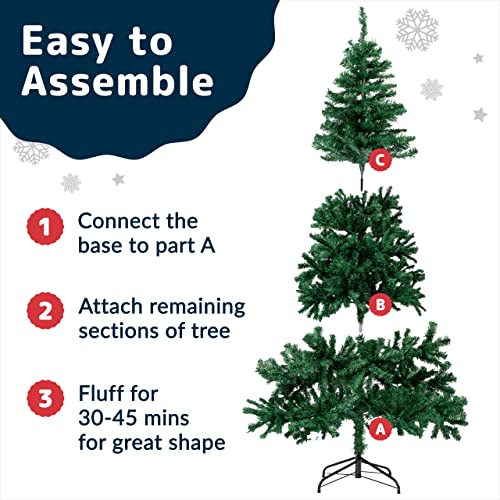 Easy to Assemble

1 Connect the base to part A

2 Attach remaining sections of tree

3 Fluff for 30-45 mins for great shape

C

B

A