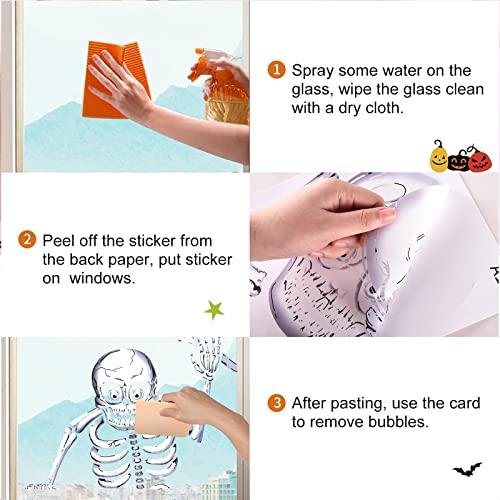 1 Spray some water on the glass, wipe the glass clean with a dry cloth.

2 Peel off the sticker from the back paper, put sticker on windows.

3 After pasting, use the card to remove bubbles.