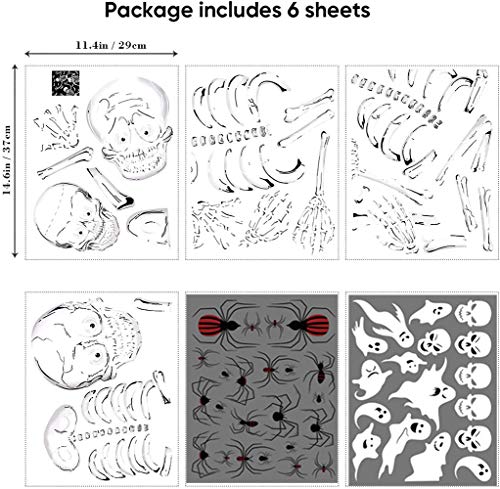 Package includes 6 sheets

11.4in / 29cm

14.6in / 37cm