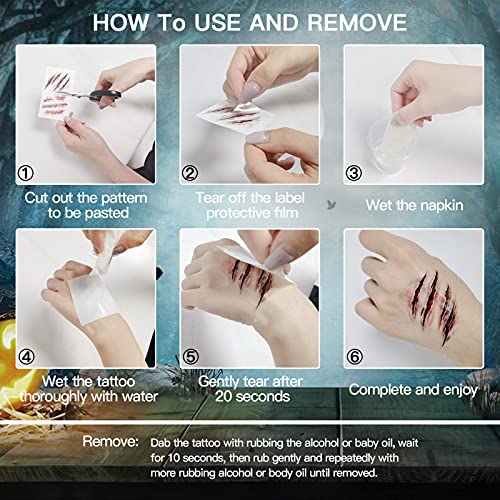 HOW To USE AND REMOVE

①
Cut out the pattern to be pasted

②
Tear off the label protective film

③
Wet the napkin

④
Wet the tattoo thoroughly with water

⑤
Gently tear after 20 seconds

⑥
Complete and enjoy

Remove: Dab the tattoo with rubbing the alcohol or baby oil, wait for 10 seconds, then rub gently and repeatedly with more rubbing alcohol or body oil until removed.