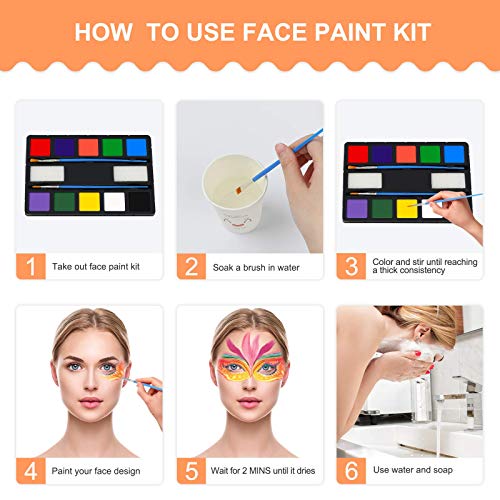 HOW TO USE FACE PAINT KIT

1 Take out face paint kit

2 Soak a brush in water

3 Color and stir until reaching a thick consistency

4 Paint your face design

5 Wait for 2 MINS until it dries

6 Use water and soap