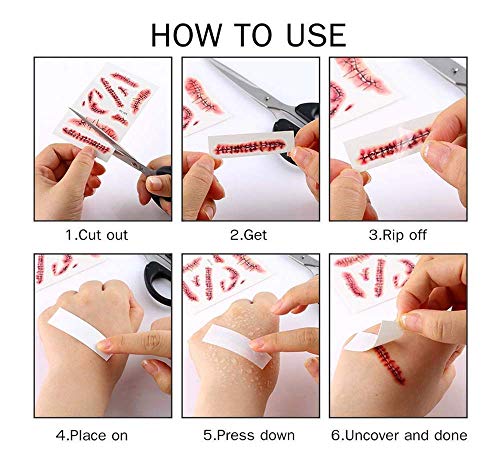 HOW TO USE

1.Cut out

2.Get

3.Rip off

4.Place on

5.Press down

6.Uncover and done