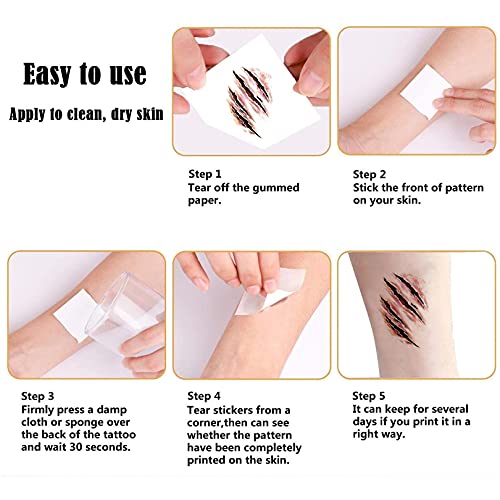 Easy to use

Apply to clean, dry skin

Step 1
Tear off the gummed paper.

Step 2
Stick the front of pattern on your skin.

Step 3
Firmly press a damp cloth or sponge over the back of the tattoo and wait 30 seconds.

Step 4
Tear stickers from a corner,then can see whether the pattern have been completely printed on the skin.

Step 5
It can keep for several days if you print it in a right way.