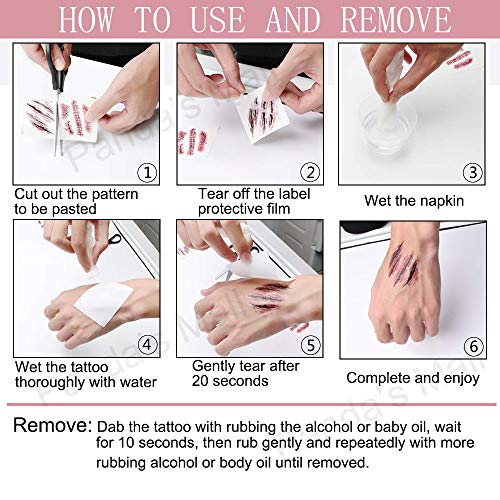 HOW TO USE AND REMOVE

①
Cut out the pattern to be pasted

②
Tear off the label protective film

③
Wet the napkin

④
Wet the tattoo thoroughly with water

⑤
Gently tear after 20 seconds

⑥
Complete and enjoy

Panda's Mall

Remove: Dab the tattoo with rubbing the alcohol or baby oil, wait for 10 seconds, then rub gently and repeatedly with more rubbing alcohol or body oil until removed.